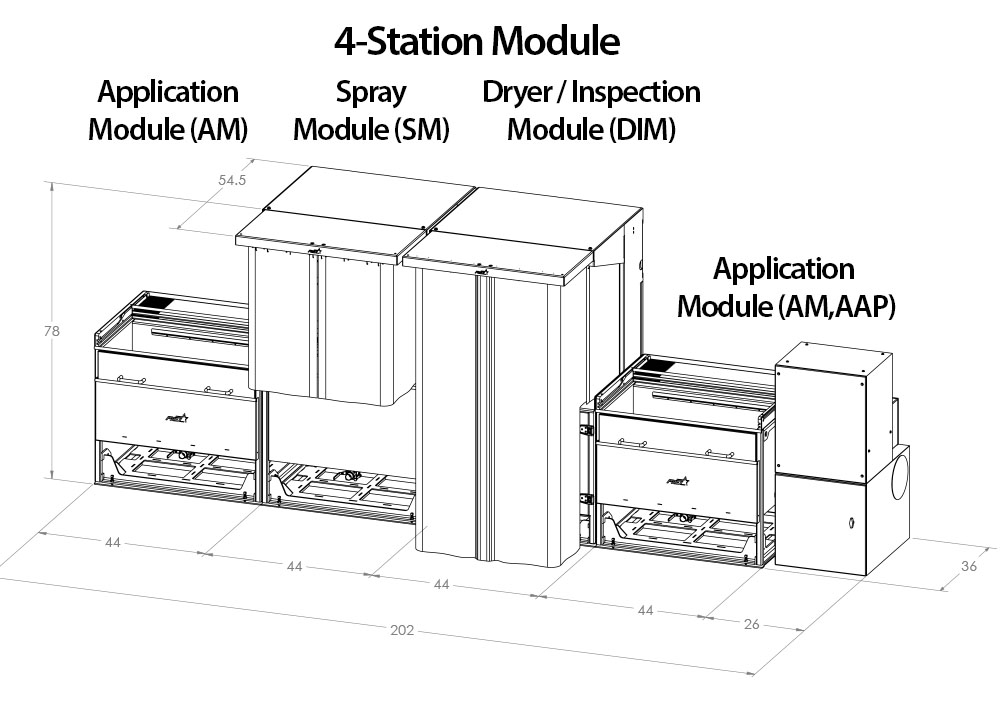 4-Station Module

Application Module (AM)

Spray Module (SM)

Dryer / Inspection Module (DIM)

Application Module (AM,AAP)

54.5

78

44

44

44

44

26

36

202